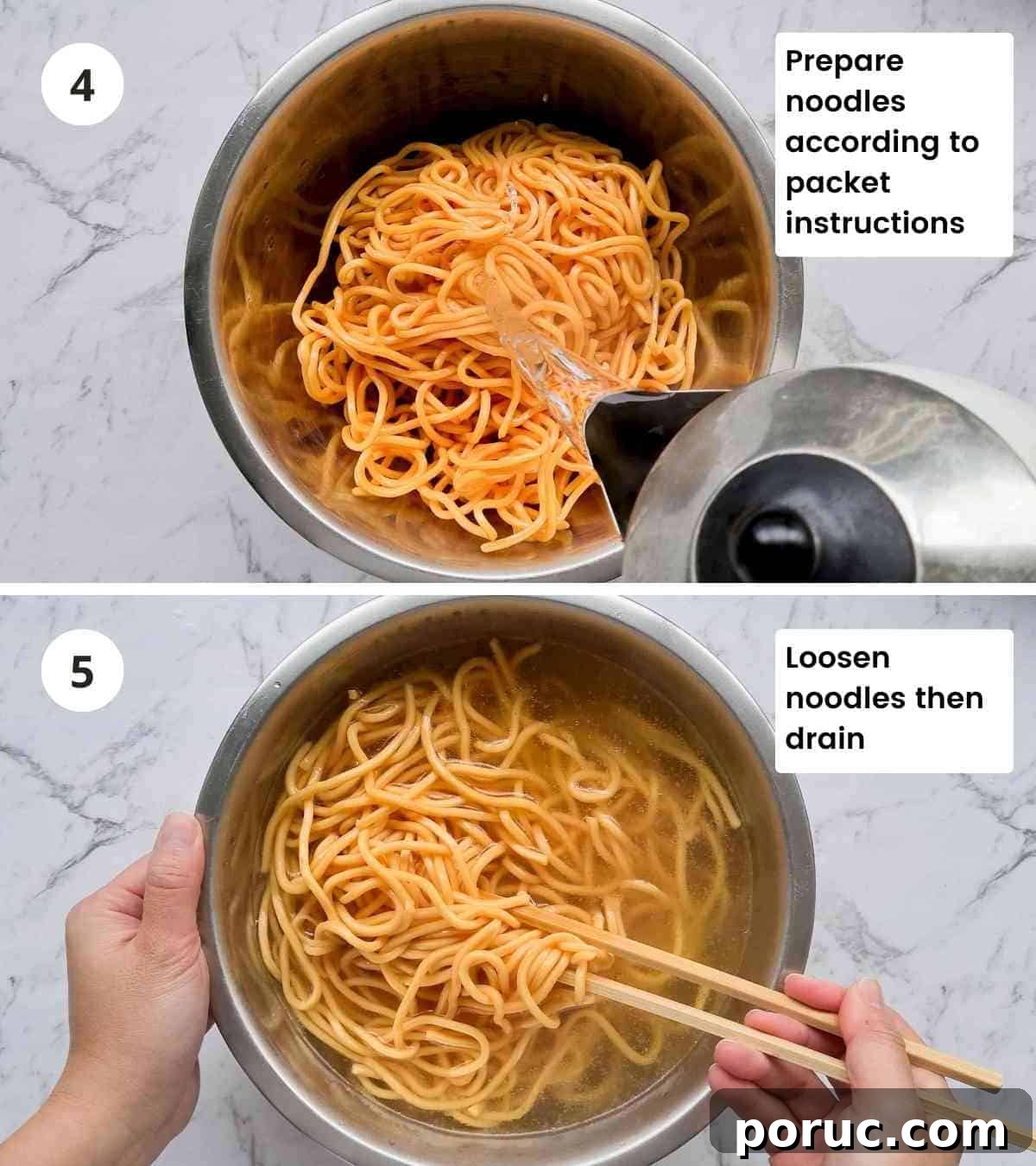 4

Prepare noodles according to packet instructions

5

Loosen noodles then drain

poruc.com