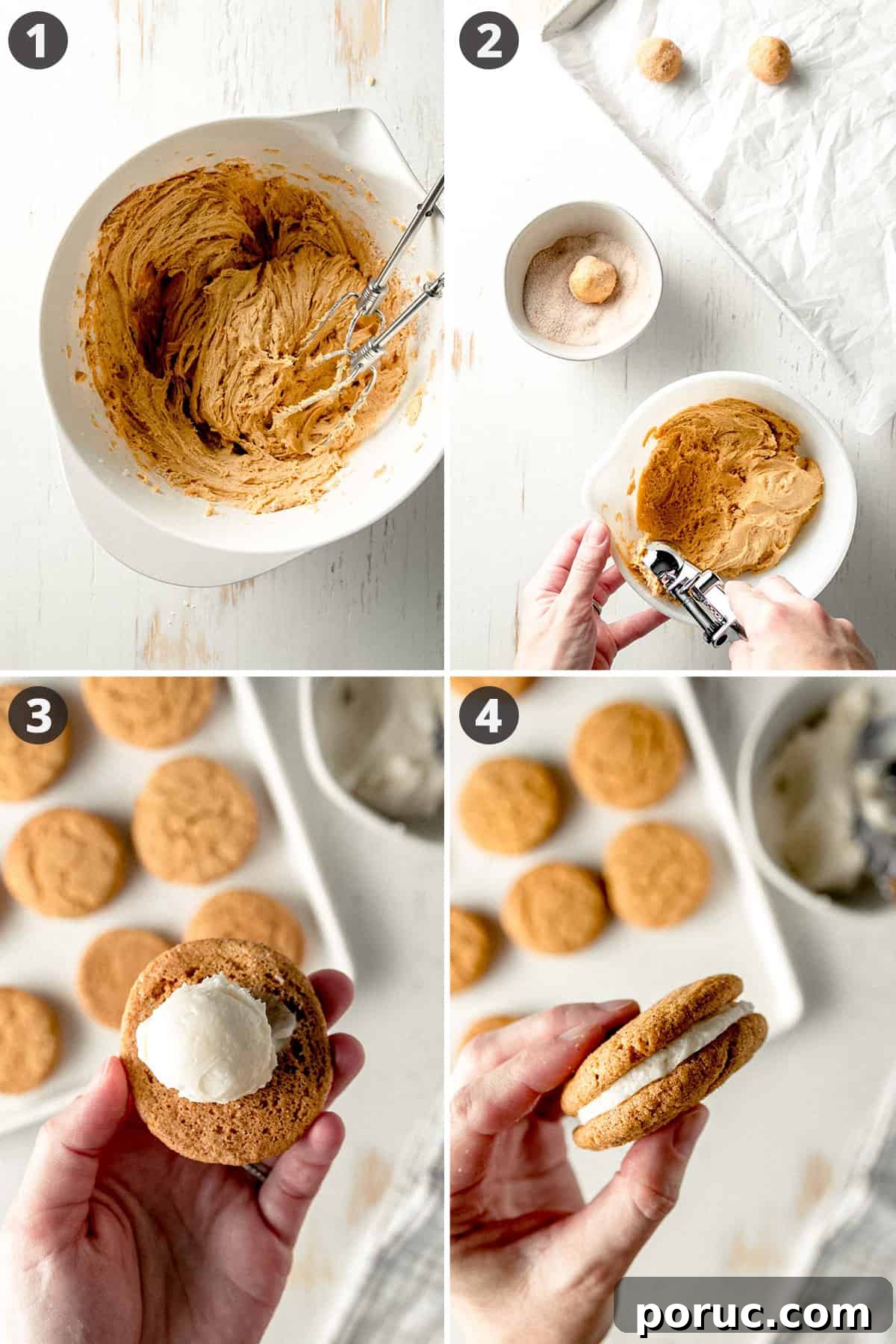 1

2

3

4

poruc.com